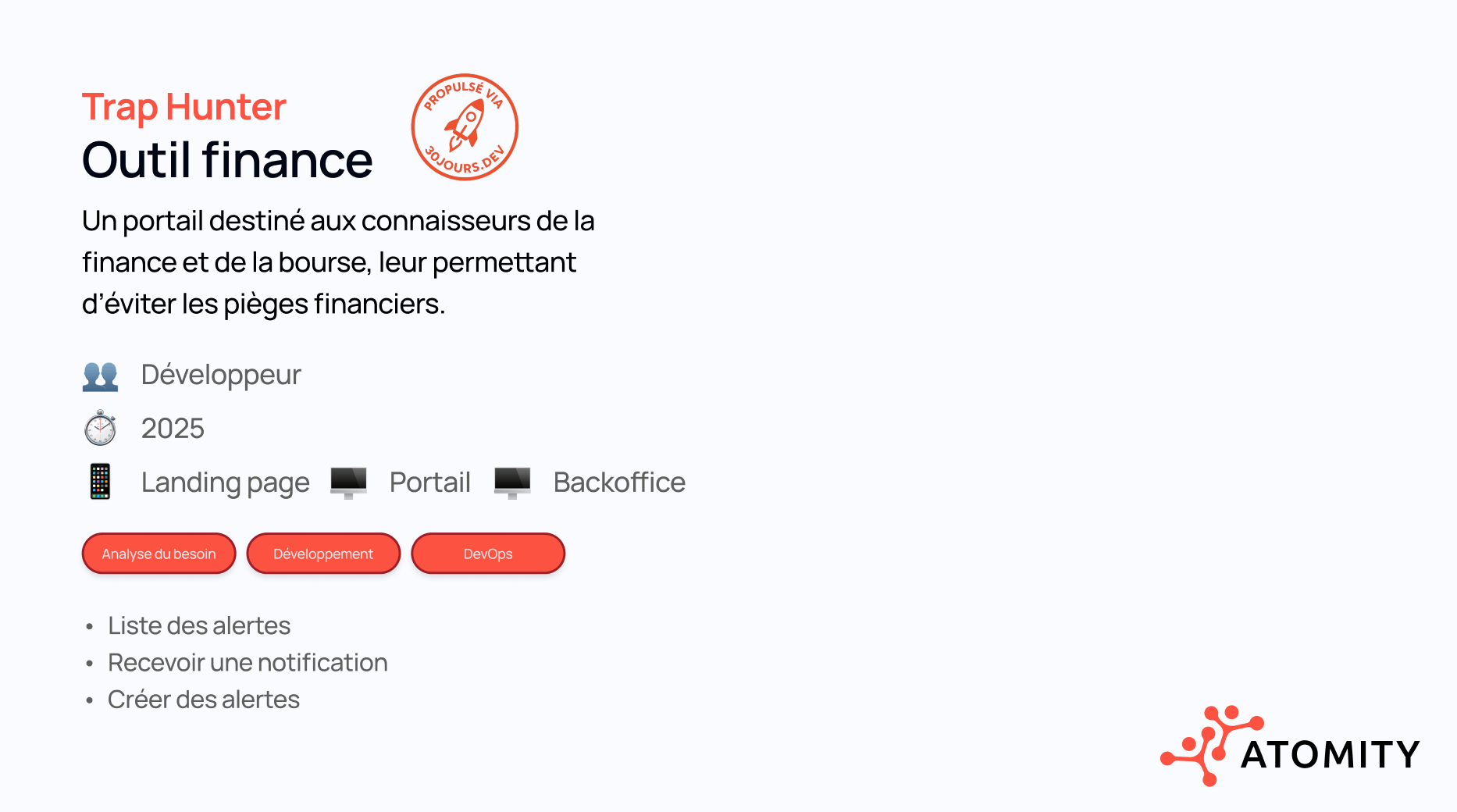 Trap Hunter

Outil finance

PROPULSÉ VIA 30JOURS.DEV

Un portail destiné aux connaisseurs de la finance et de la bourse, leur permettant d'éviter les pièges financiers.

Développeur

2025

Landing page Portail Backoffice

Analyse du besoin Développement DevOps

• Liste des alertes
• Recevoir une notification
• Créer des alertes

ATOMITY